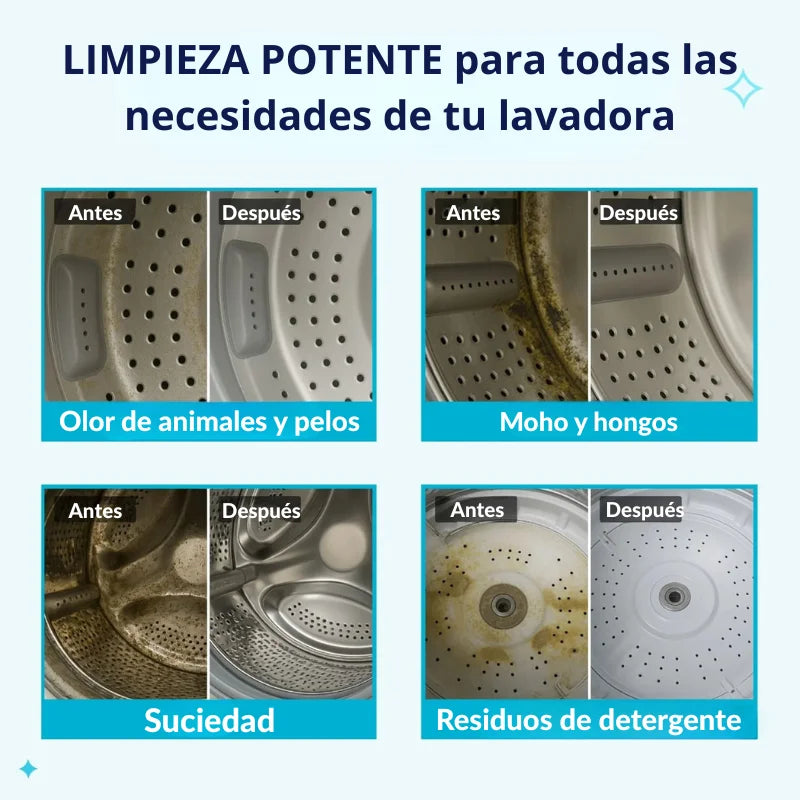 LIMPIEZA POTENTE para todas las necesidades de tu lavadora

Antes

Después

Olor de animales y pelos

Antes

Después

Moho y hongos

Antes

Después

Suciedad

Antes

Después

Residuos de detergente